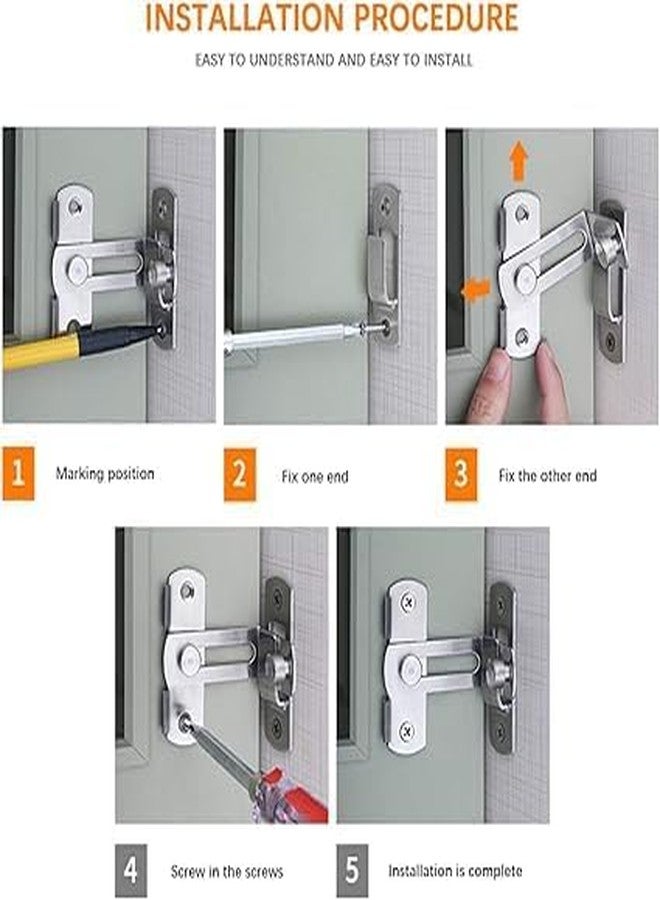 INSTALLATION PROCEDURE

EASY TO UNDERSTAND AND EASY TO INSTALL

1 Marking position

2 Fix one end

3 Fix the other end

4 Screw in the screws

5 Installation is complete